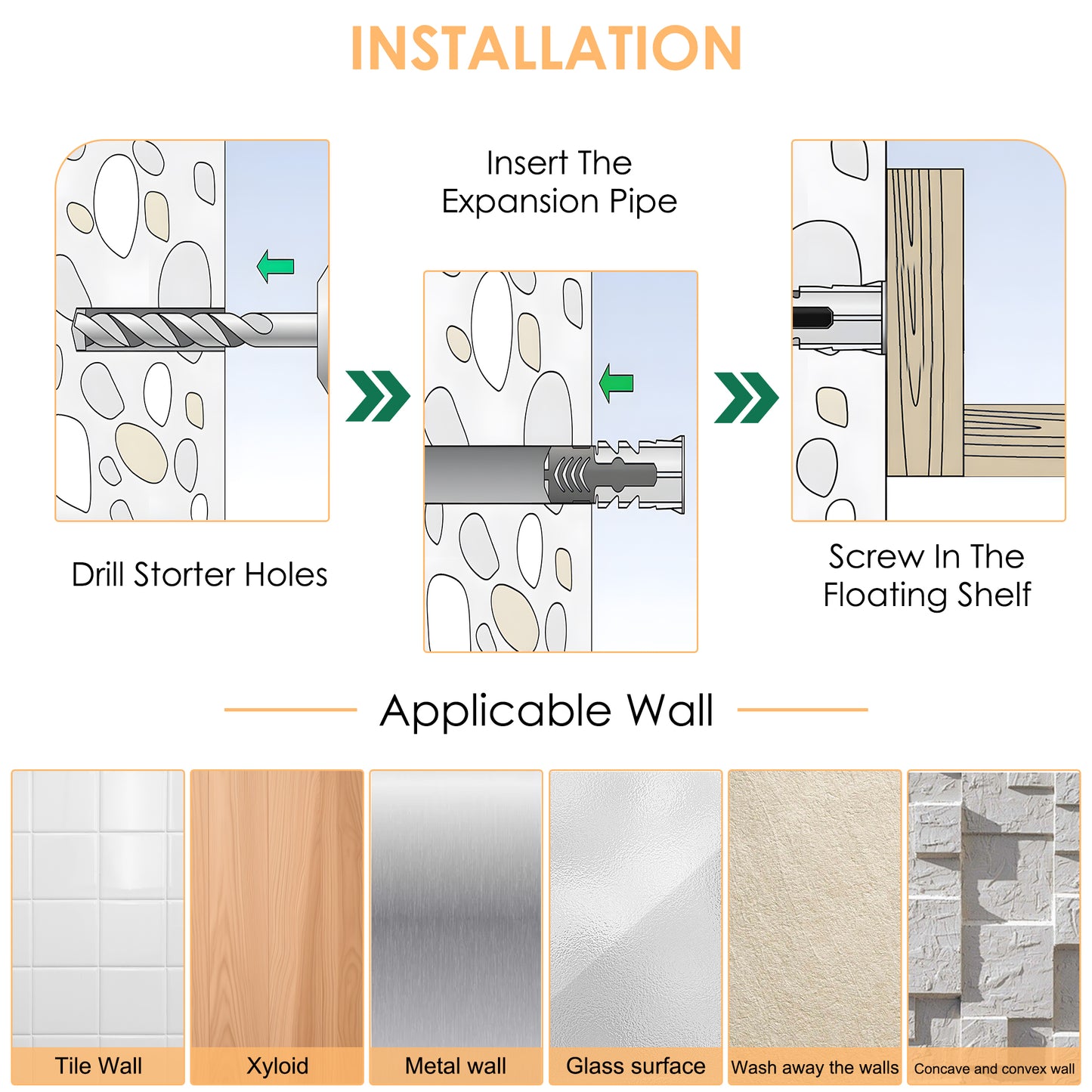 INSTALLATION

Drill Storter Holes

Insert The Expansion Pipe

Screw In The Floating Shelf

Applicable Wall

Tile Wall

Xyloid

Metal wall

Glass surface

Wash away the walls

Concave and convex wall